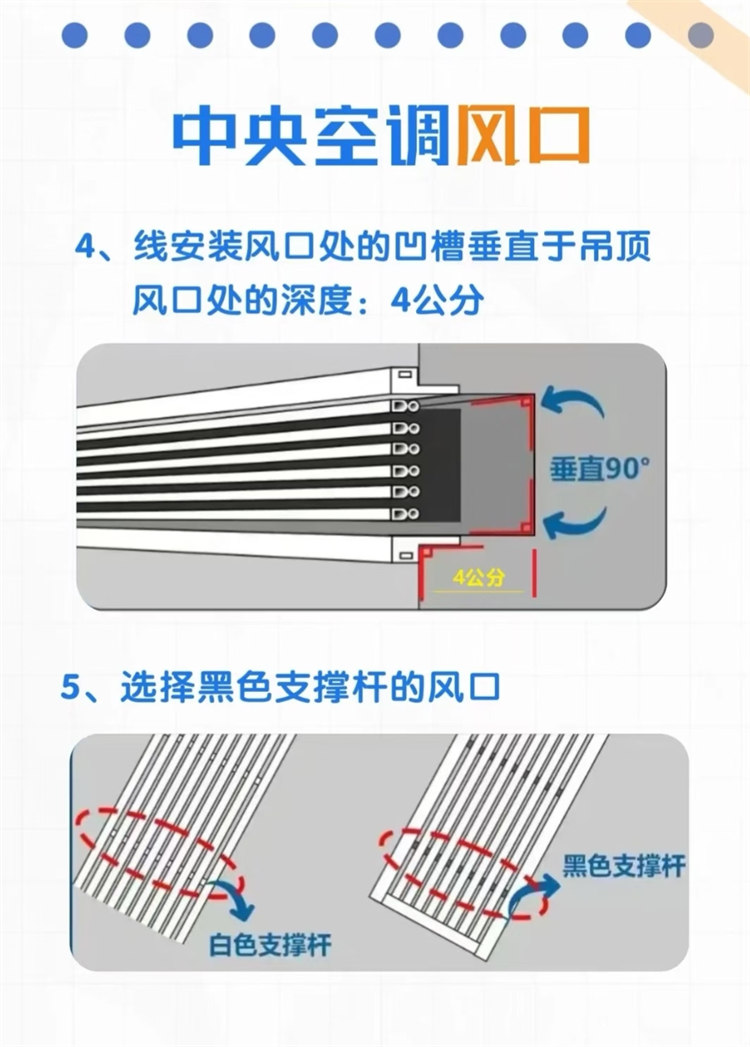 中央空调风口

4、线安装风口处的凹槽垂直于吊顶风口处的深度：4公分

垂直90°

4公分

5、选择黑色支撑杆的风口

白色支撑杆

黑色支撑杆