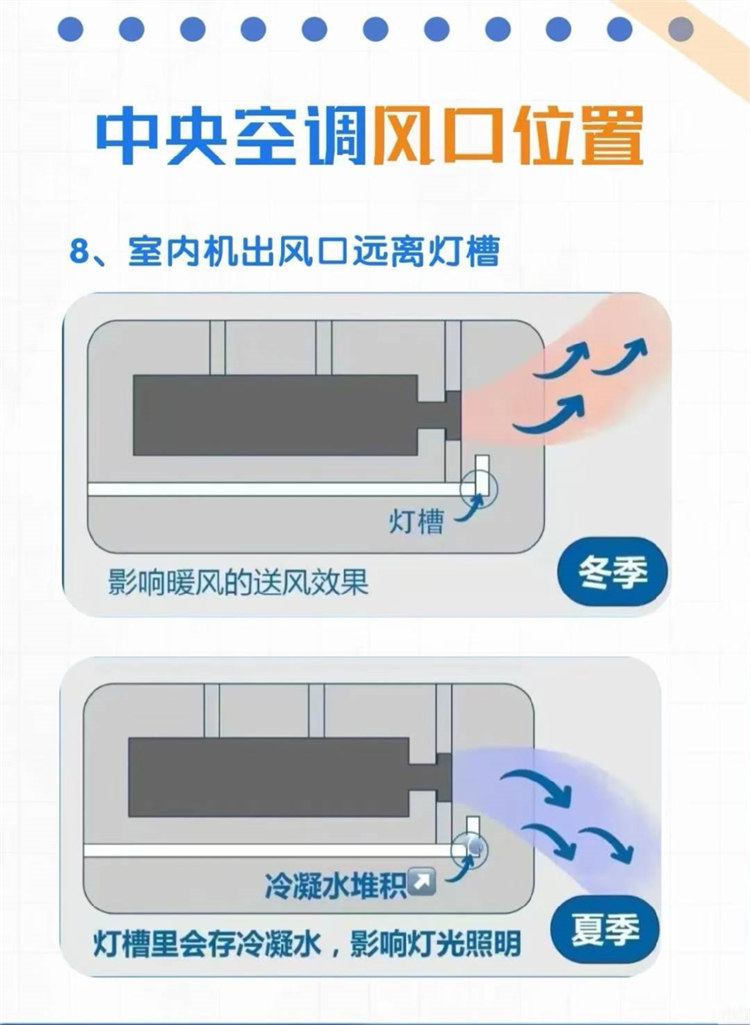 中央空调风口位置

8、室内机出风口远离灯槽

灯槽

影响暖风的送风效果

冬季

冷凝水堆积

灯槽里会存冷凝水，影响灯光照明

夏季